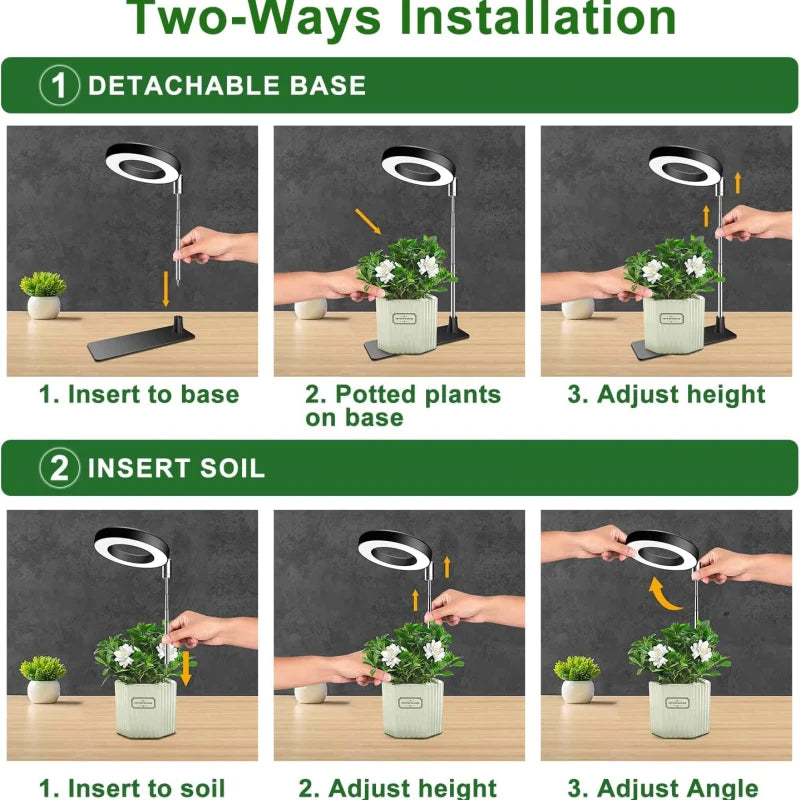 Two-Ways Installation

1 DETACHABLE BASE

1. Insert to base

2. Potted plants on base

3. Adjust height

2 INSERT SOIL

1. Insert to soil

2. Adjust height

3. Adjust Angle